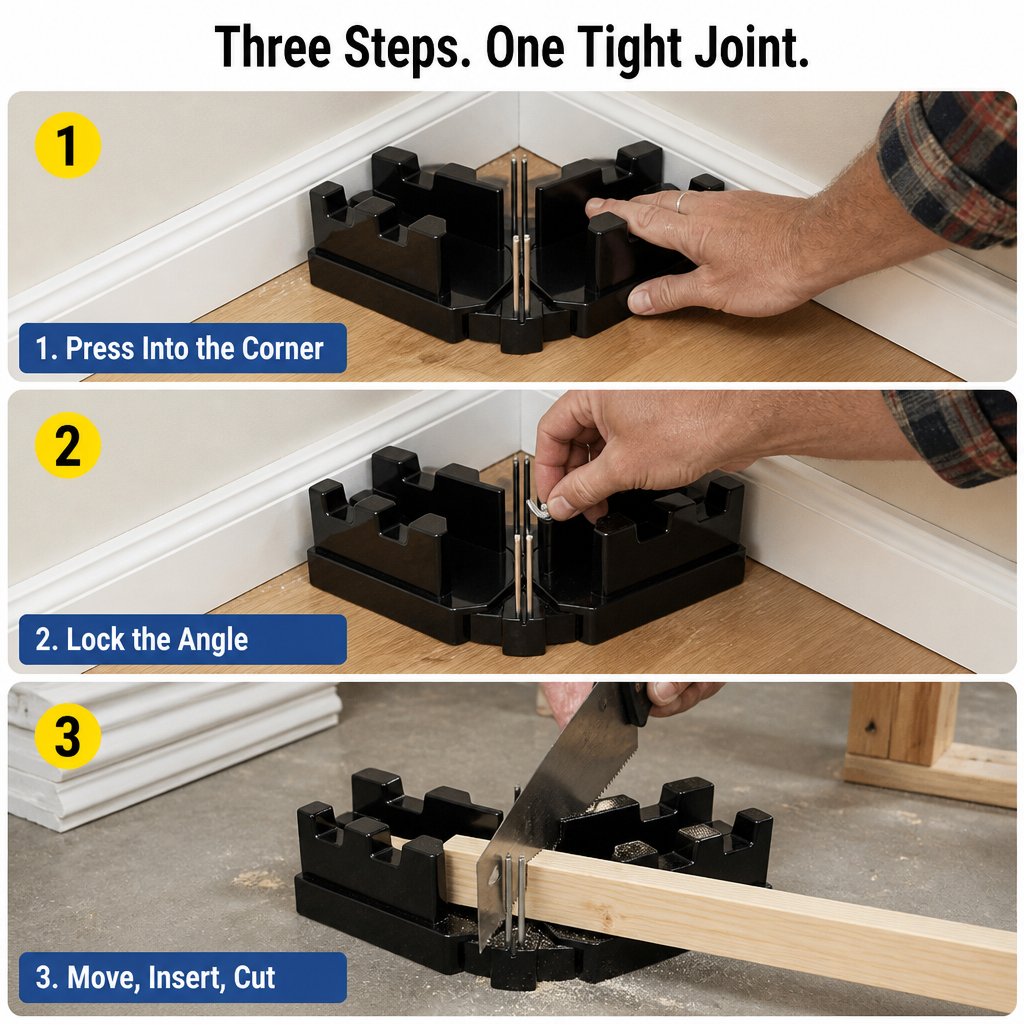 Three Steps. One Tight Joint.

1

1. Press Into the Corner

2

2. Lock the Angle

3

3. Move, Insert, Cut