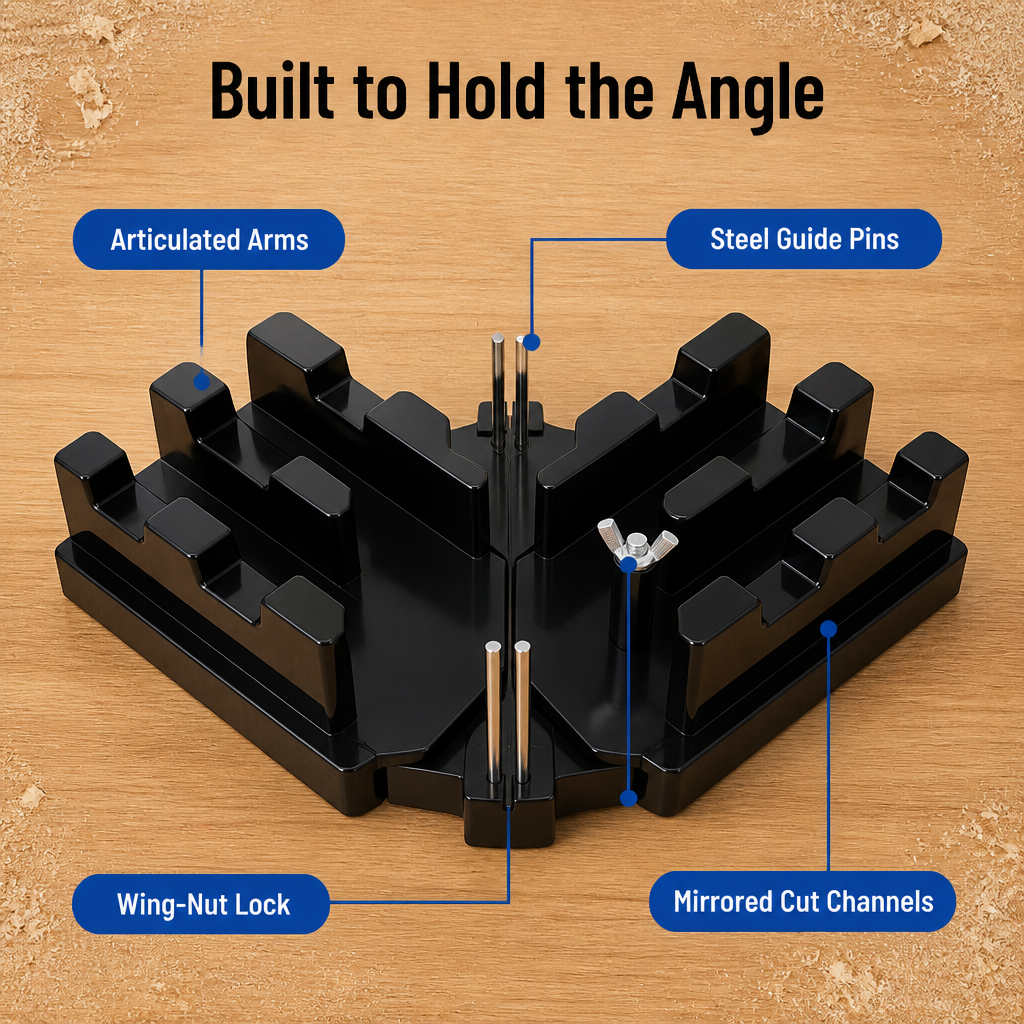 Built to Hold the Angle

Articulated Arms

Steel Guide Pins

Wing-Nut Lock

Mirrored Cut Channels