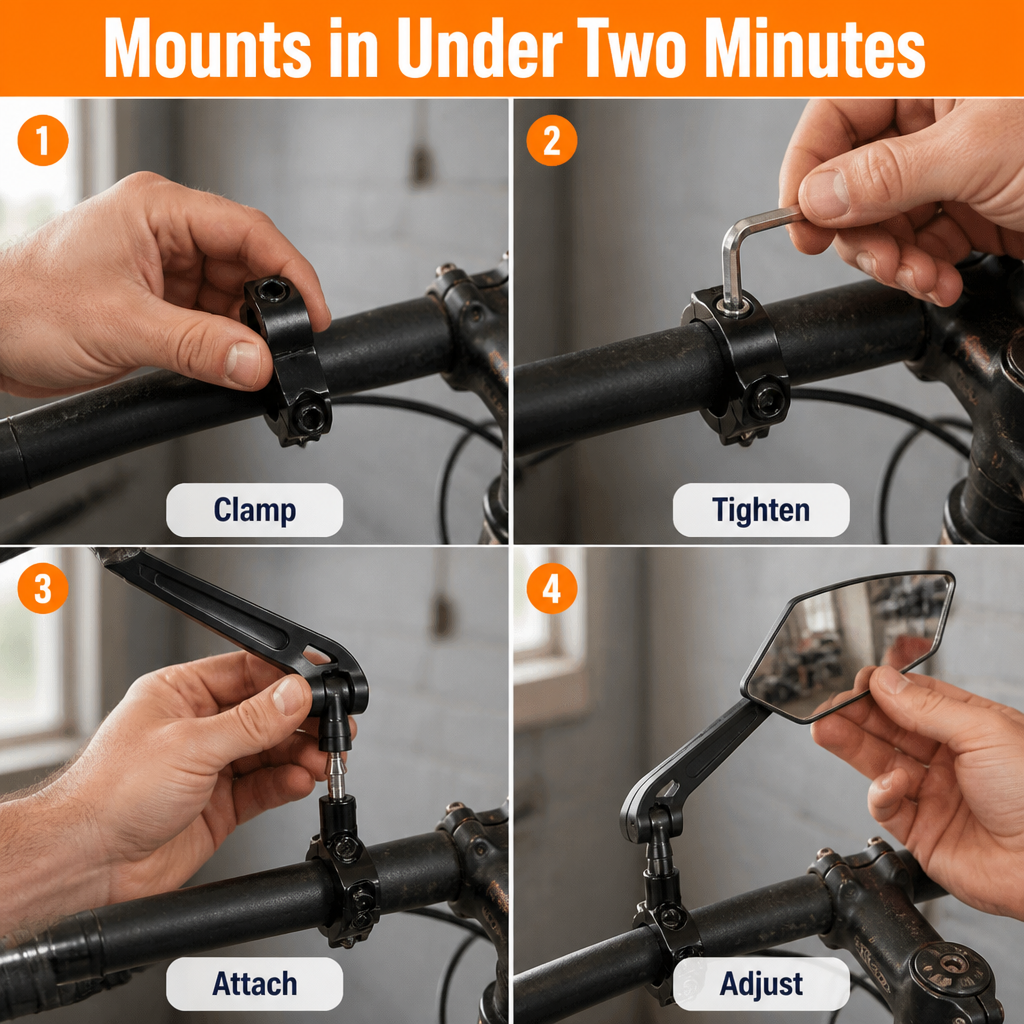 Mounts in Under Two Minutes

1

Clamp

2

Tighten

3

Attach

4

Adjust