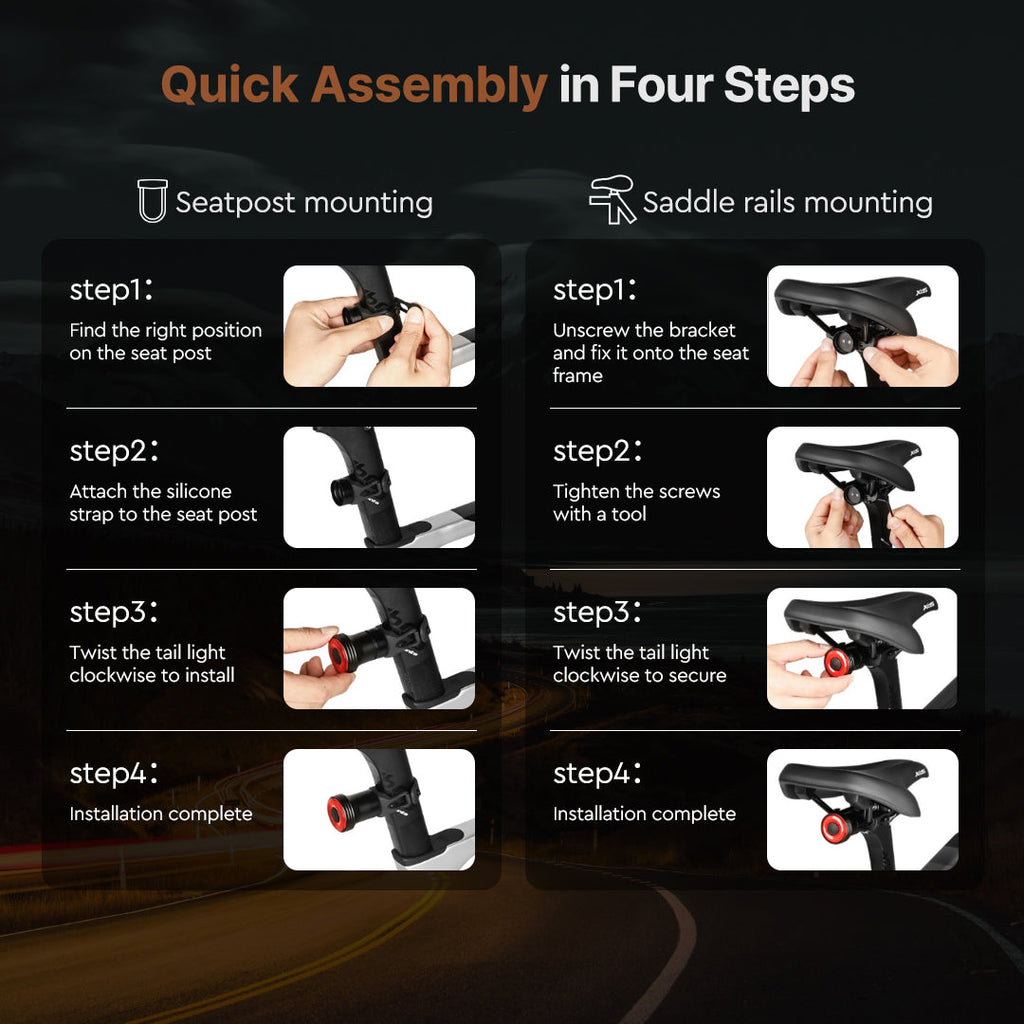 Quick Assembly in Four Steps

Seatpost mounting

step1:
Find the right position on the seat post

step2:
Attach the silicone strap to the seat post

step3:
Twist the tail light clockwise to install

step4:
Installation complete

Saddle rails mounting

step1:
Unscrew the bracket and fix it onto the seat frame

step2:
Tighten the screws with a tool

step3:
Twist the tail light clockwise to secure

step4:
Installation complete