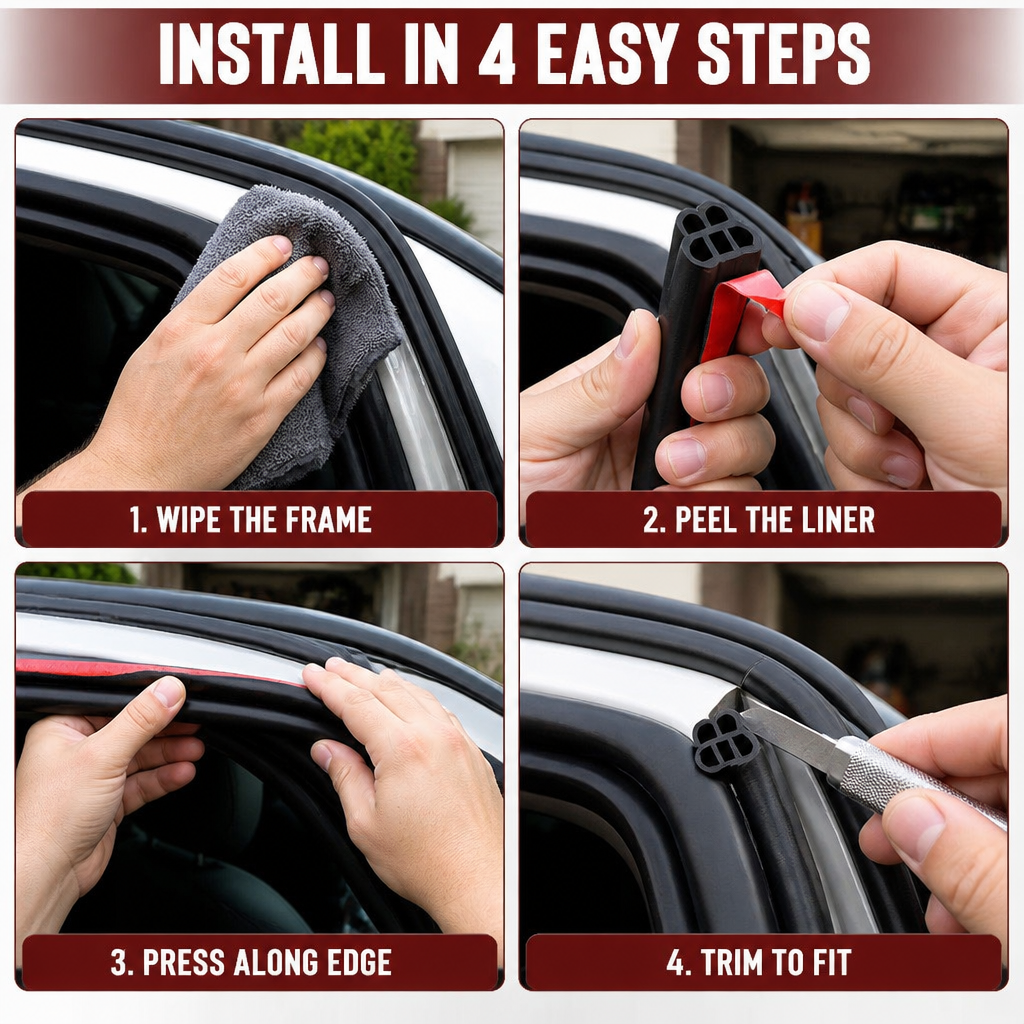 INSTALL IN 4 EASY STEPS

1. WIPE THE FRAME

2. PEEL THE LINER

3. PRESS ALONG EDGE

4. TRIM TO FIT